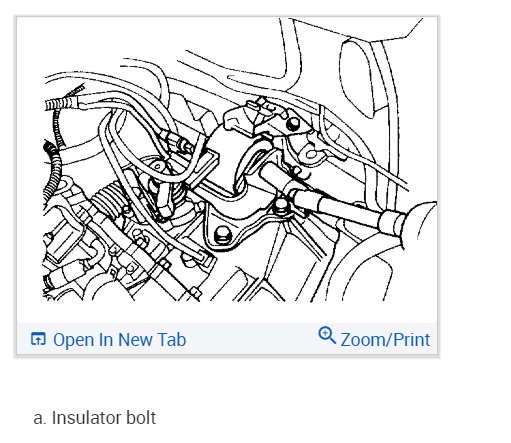 Open In New Tab

Zoom/Print

a. Insulator bolt