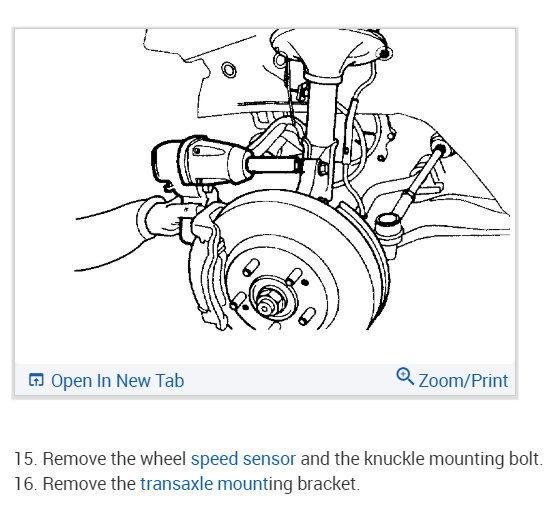 Open In New Tab
Zoom/Print

15. Remove the wheel speed sensor and the knuckle mounting bolt.
16. Remove the transaxle mounting bracket.