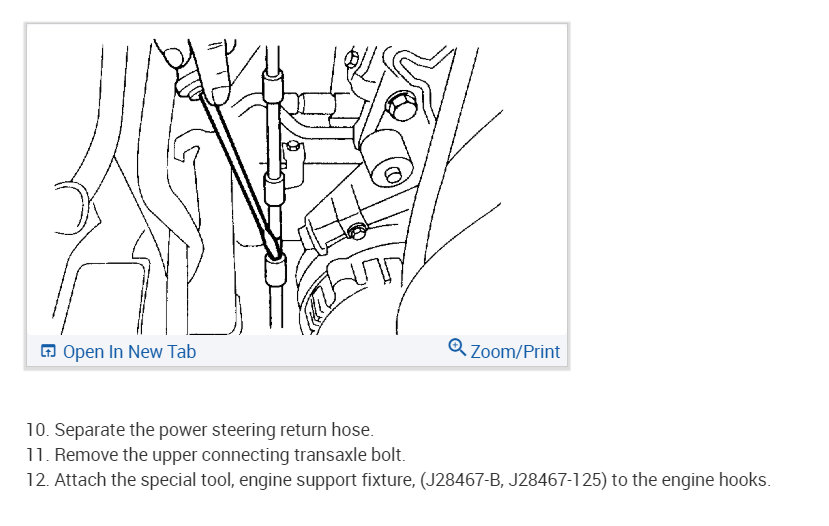 Open In New Tab
Zoom/Print

10. Separate the power steering return hose.
11. Remove the upper connecting transaxle bolt.
12. Attach the special tool, engine support fixture, (J28467-B, J28467-125) to the engine hooks.