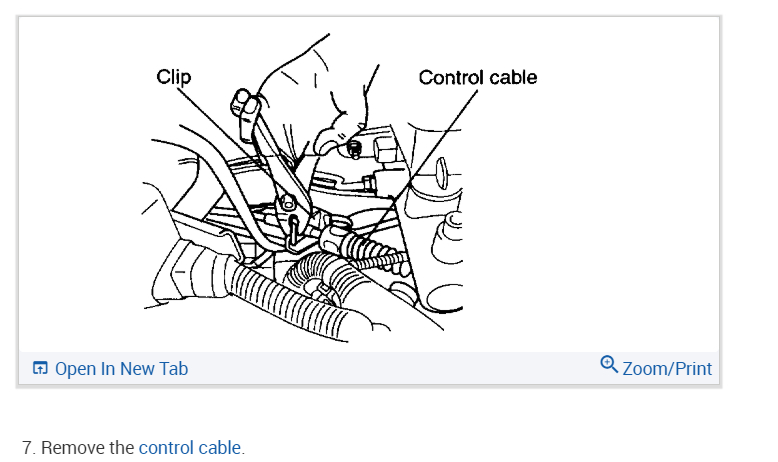 Clip
Control cable

Open In New Tab
Zoom/Print

7. Remove the control cable.