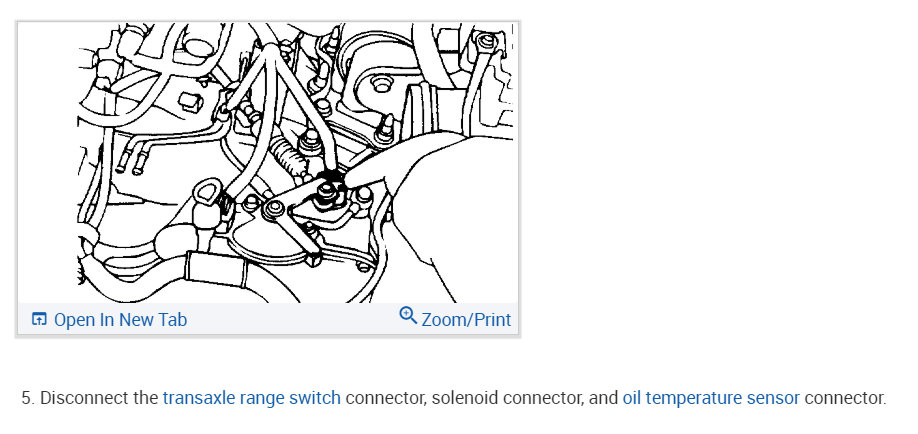 Open In New Tab
Zoom/Print

5. Disconnect the transaxle range switch connector, solenoid connector, and oil temperature sensor connector.