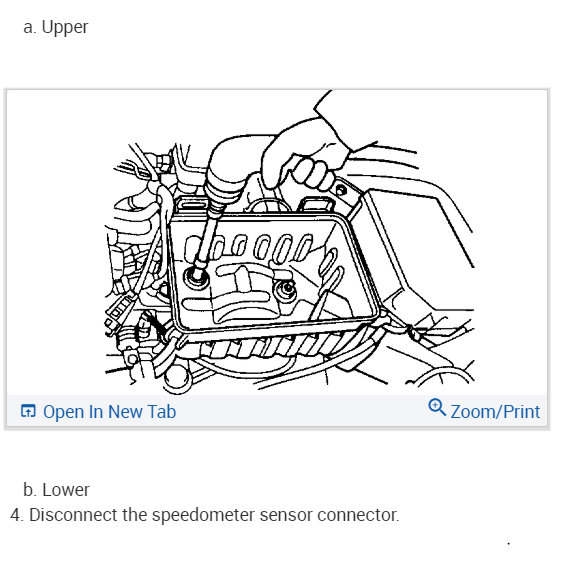 a. Upper

Open In New Tab
Zoom/Print

b. Lower
4. Disconnect the speedometer sensor connector.