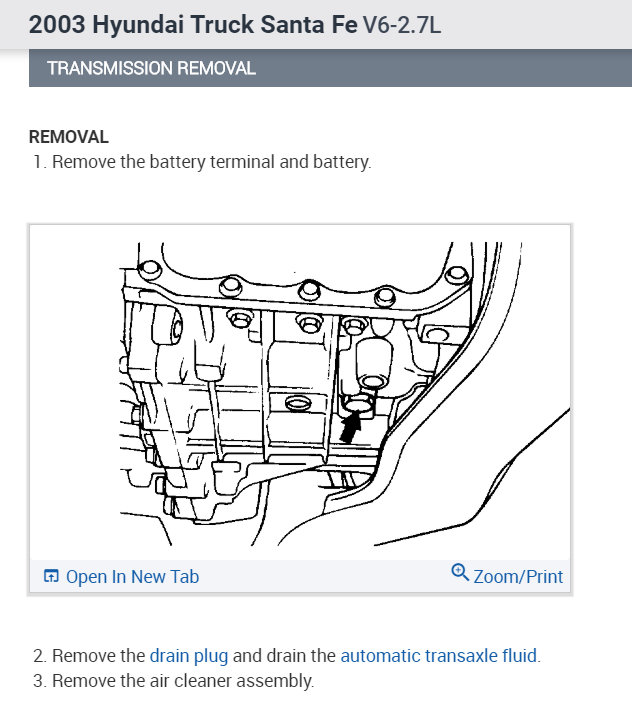 2003 Hyundai Truck Santa Fe V6-2.7L

TRANSMISSION REMOVAL

REMOVAL

1. Remove the battery terminal and battery.

Open In New Tab

Zoom/Print

2. Remove the drain plug and drain the automatic transaxle fluid.
3. Remove the air cleaner assembly.