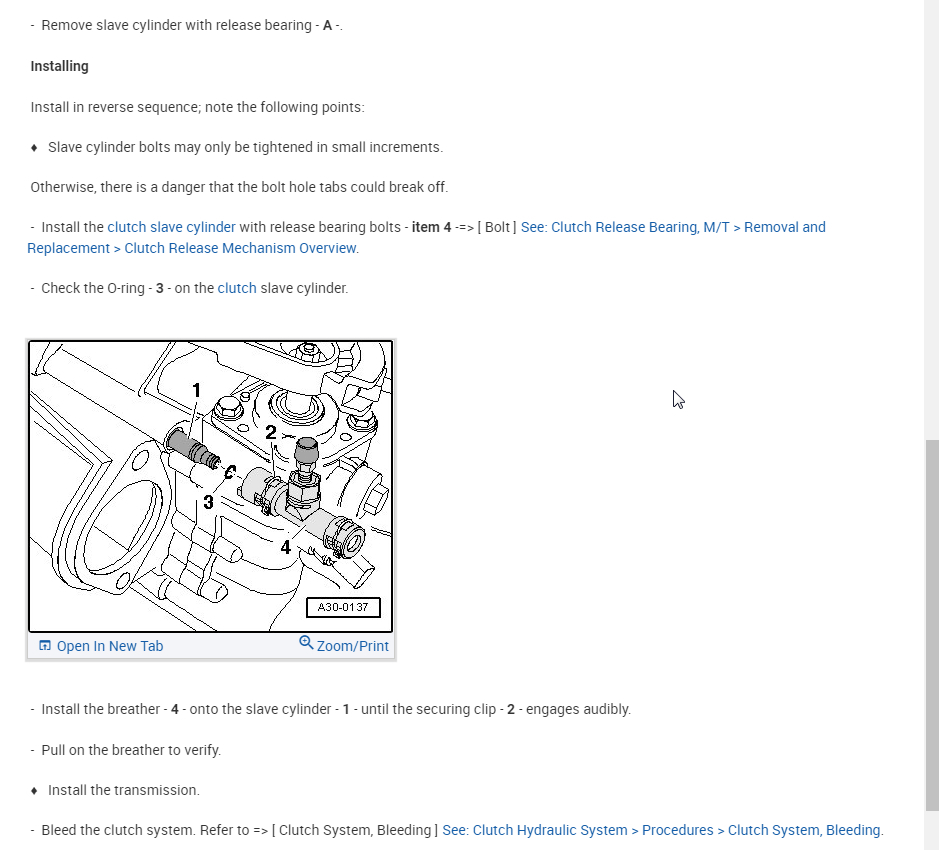 - Remove slave cylinder with release bearing - A -.

Installing

Install in reverse sequence; note the following points:

♦ Slave cylinder bolts may only be tightened in small increments.

Otherwise, there is a danger that the bolt hole tabs could break off.

- Install the clutch slave cylinder with release bearing bolts - item 4 -=> [ Bolt ] See: Clutch Release Bearing, M/T > Removal and Replacement > Clutch Release Mechanism Overview.

- Check the O-ring - 3 - on the clutch slave cylinder.

1
2
3
4
A30-0137

Open In New Tab
Zoom/Print

- Install the breather - 4 - onto the slave cylinder - 1 - until the securing clip - 2 - engages audibly.

- Pull on the breather to verify.

♦ Install the transmission.

- Bleed the clutch system. Refer to => [ Clutch System, Bleeding ] See: Clutch Hydraulic System > Procedures > Clutch System, Bleeding.