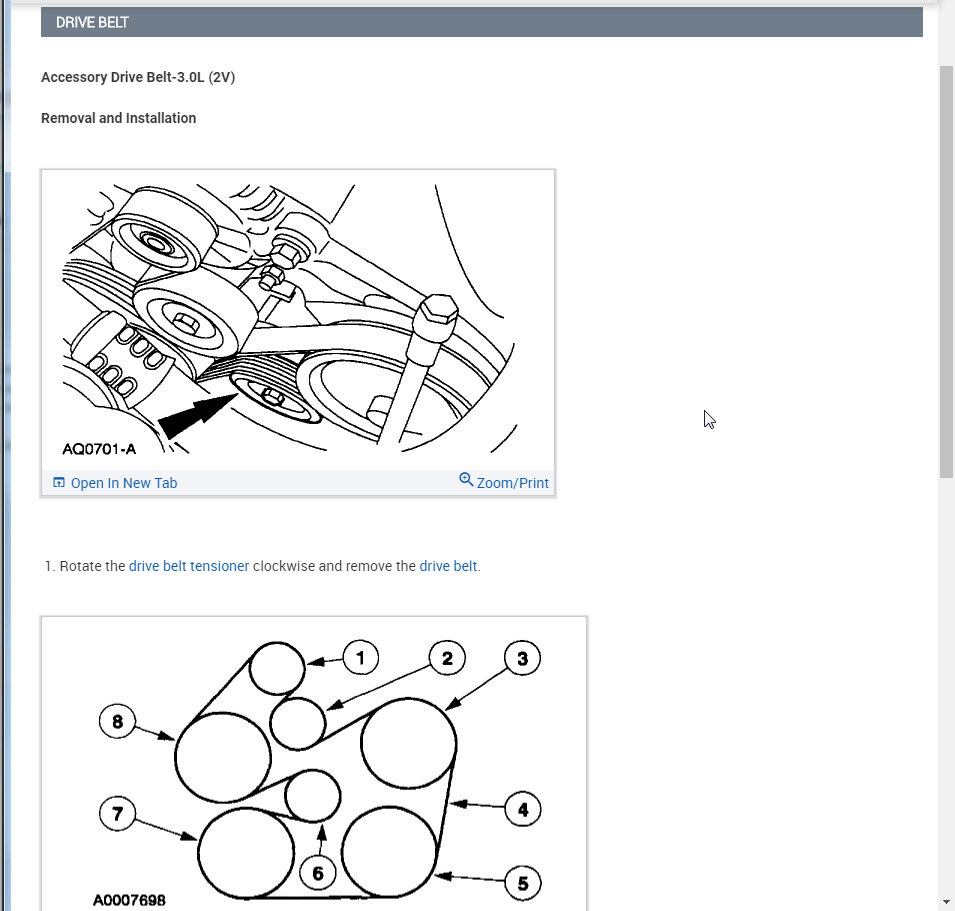 DRIVE BELT

Accessory Drive Belt-3.0L (2V)

Removal and Installation

AQ0701-A

Open In New Tab

Zoom/Print

1. Rotate the drive belt tensioner clockwise and remove the drive belt.

1
2
3
8
4
7
6
5
A0007698