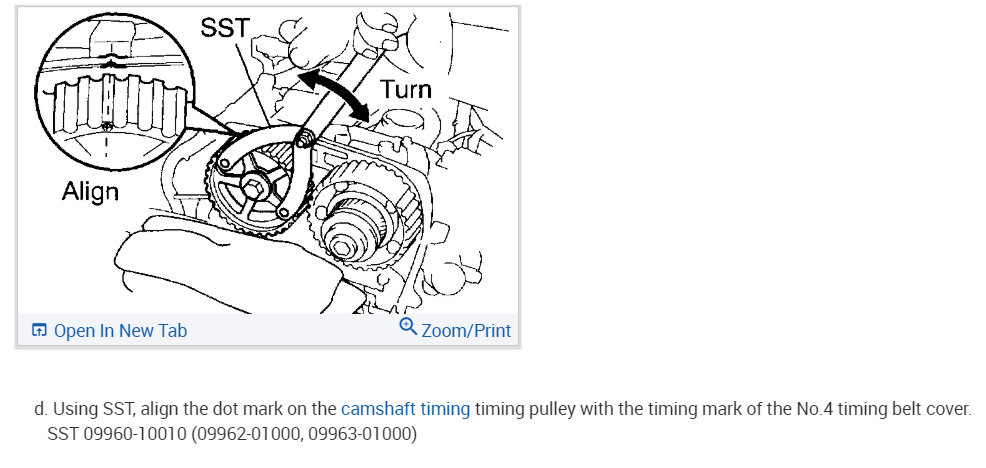 SST

Turn

Align

Open In New Tab

Zoom/Print

d. Using SST, align the dot mark on the camshaft timing timing pulley with the timing mark of the No.4 timing belt cover.
SST 09960-10010 (09962-01000, 09963-01000)