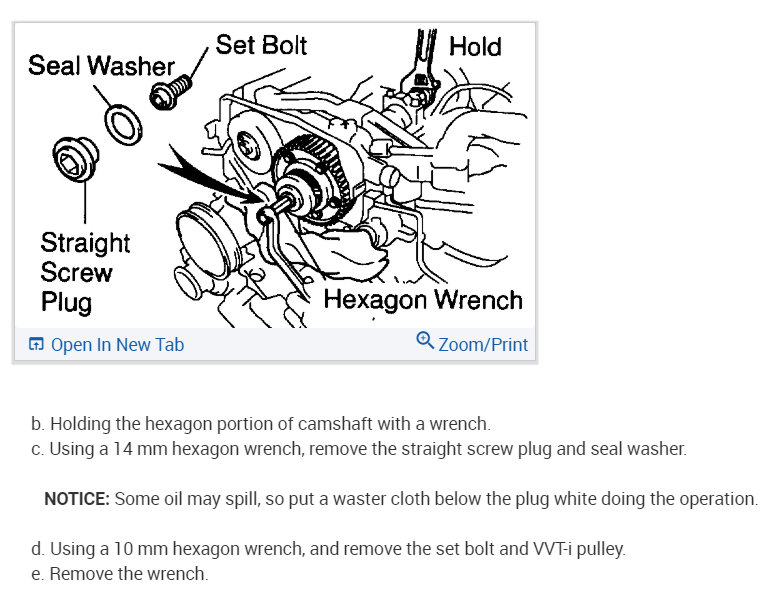 Seal Washer

Set Bolt

Hold

Straight Screw Plug

Hexagon Wrench

Open In New Tab

Zoom/Print

b. Holding the hexagon portion of camshaft with a wrench.
c. Using a 14 mm hexagon wrench, remove the straight screw plug and seal washer.

**NOTICE:** Some oil may spill, so put a waster cloth below the plug white doing the operation.

d. Using a 10 mm hexagon wrench, and remove the set bolt and VVT-i pulley.
e. Remove the wrench.