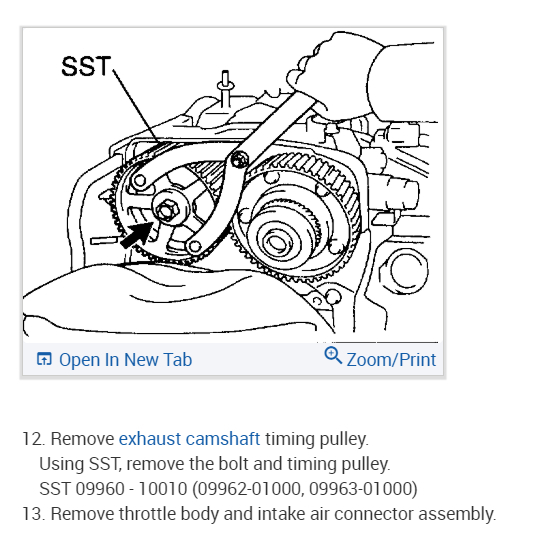 SST

Open In New Tab
Zoom/Print

12. Remove exhaust camshaft timing pulley.
Using SST, remove the bolt and timing pulley.
SST 09960 - 10010 (09962-01000, 09963-01000)
13. Remove throttle body and intake air connector assembly.