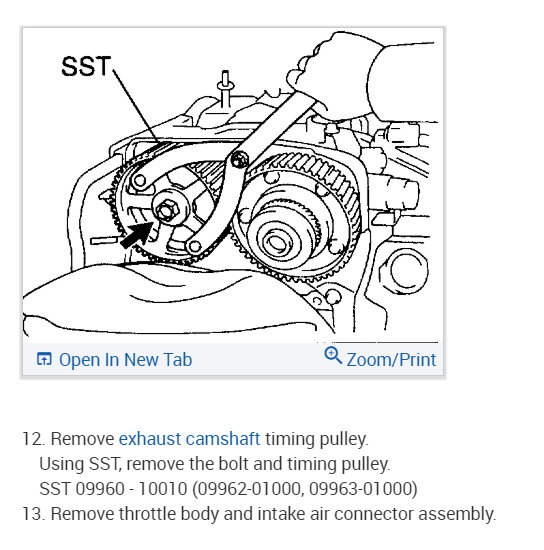 SST

Open In New Tab

Zoom/Print

12. Remove exhaust camshaft timing pulley.
Using SST, remove the bolt and timing pulley.
SST 09960 - 10010 (09962-01000, 09963-01000)
13. Remove throttle body and intake air connector assembly.