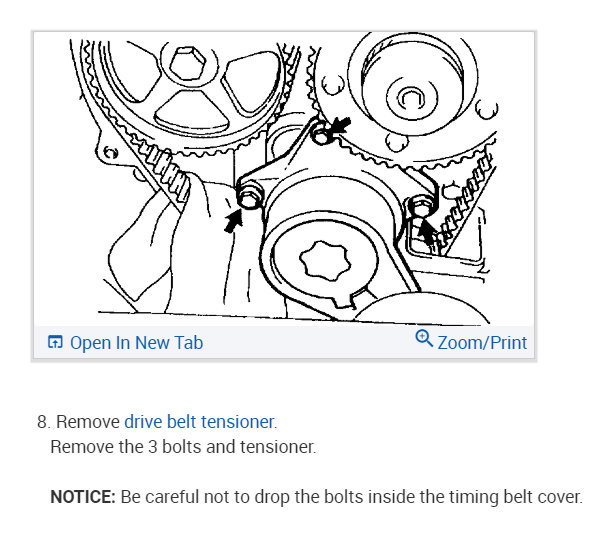 Open In New Tab

Zoom/Print

8. Remove drive belt tensioner.
Remove the 3 bolts and tensioner.

NOTICE: Be careful not to drop the bolts inside the timing belt cover.