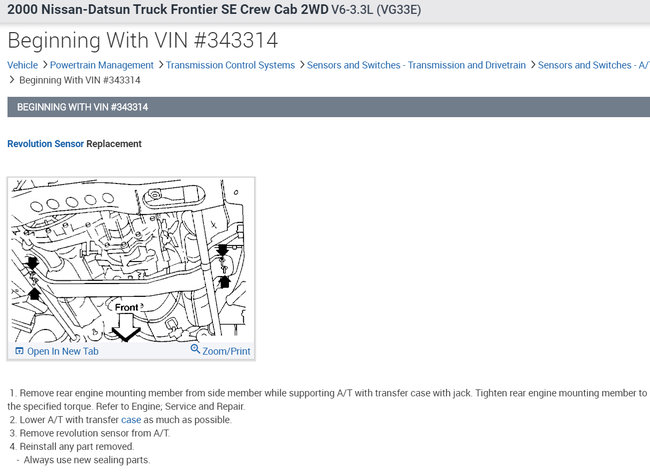 2000 Nissan-Datsun Truck Frontier SE Crew Cab 2WD V6-3.3L (VG33E)

Beginning With VIN #343314

Vehicle > Powertrain Management > Transmission Control Systems > Sensors and Switches - Transmission and Drivetrain > Sensors and Switches - A/T > Beginning With VIN #343314

BEGINNING WITH VIN #343314

Revolution Sensor Replacement

Front

Open In New Tab

Zoom/Print

1. Remove rear engine mounting member from side member while supporting A/T with transfer case with jack. Tighten rear engine mounting member to the specified torque. Refer to Engine; Service and Repair.
2. Lower A/T with transfer case as much as possible.
3. Remove revolution sensor from A/T.
4. Reinstall any part removed.
- Always use new sealing parts.