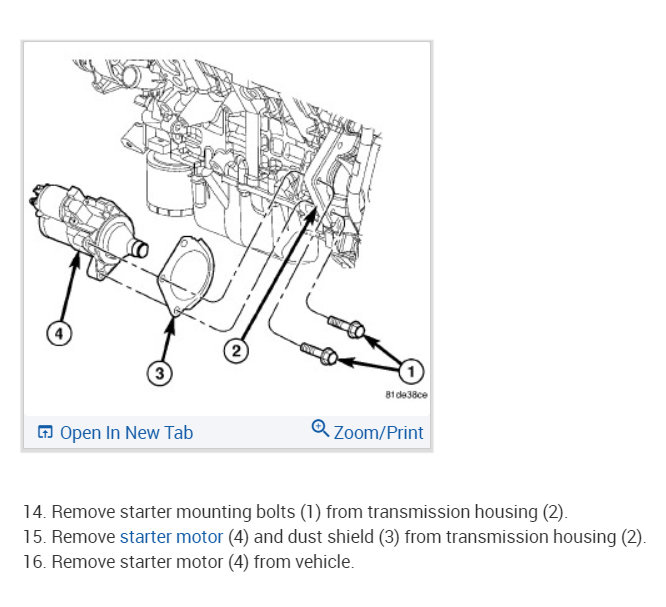 4
3
2
1
81de38ce

Open In New Tab
Zoom/Print

14. Remove starter mounting bolts (1) from transmission housing (2).
15. Remove starter motor (4) and dust shield (3) from transmission housing (2).
16. Remove starter motor (4) from vehicle.