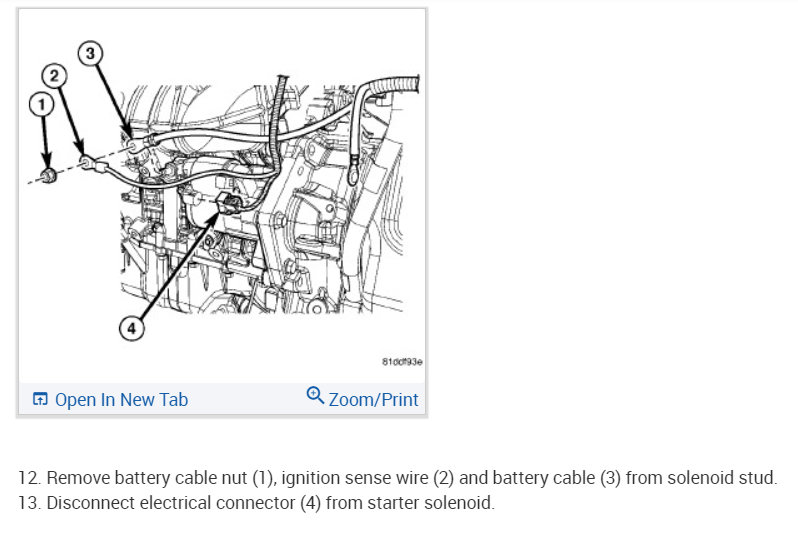 3
2
1
4
81ddf93e

Open In New Tab
Zoom/Print

12. Remove battery cable nut (1), ignition sense wire (2) and battery cable (3) from solenoid stud.
13. Disconnect electrical connector (4) from starter solenoid.