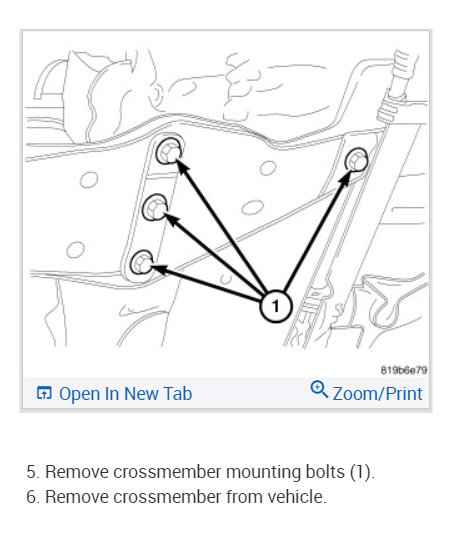 1

819b6e79

Open In New Tab

Zoom/Print

5. Remove crossmember mounting bolts (1).
6. Remove crossmember from vehicle.