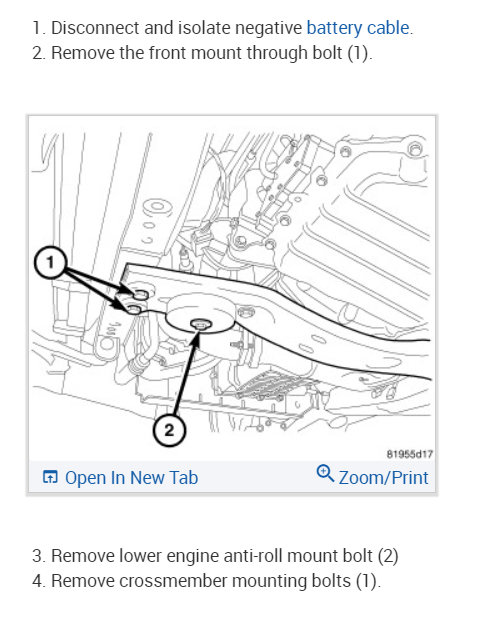 1. Disconnect and isolate negative battery cable.
2. Remove the front mount through bolt (1).

1

2

81955d17

Open In New Tab

Zoom/Print

3. Remove lower engine anti-roll mount bolt (2)
4. Remove crossmember mounting bolts (1).