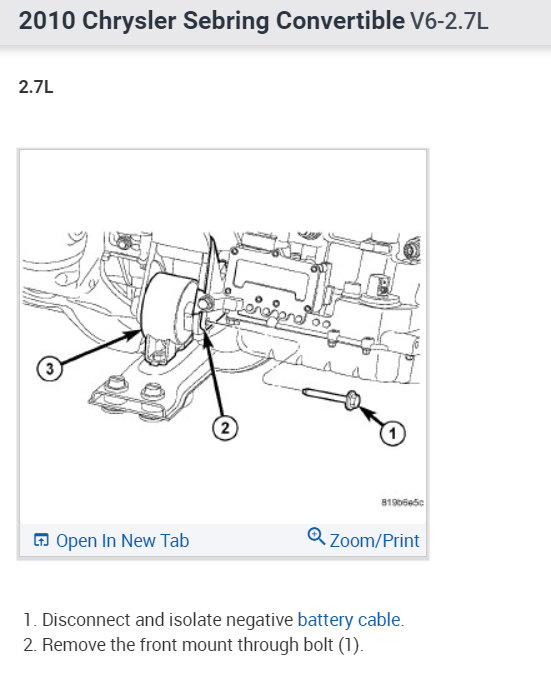 2010 Chrysler Sebring Convertible V6-2.7L

2.7L

3

2

1

819b6e5c

Open In New Tab Zoom/Print

1. Disconnect and isolate negative battery cable.
2. Remove the front mount through bolt (1).