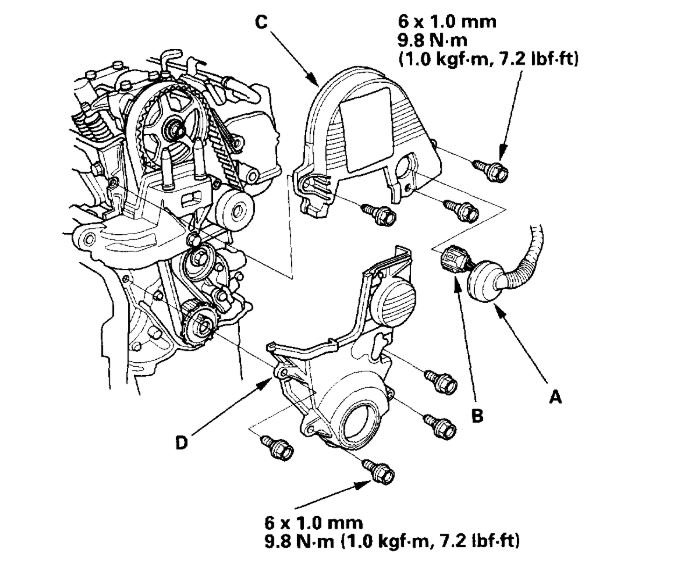 C

6 x 1.0 mm
9.8 N·m
(1.0 kgf·m, 7.2 lbf·ft)

A

B

D

6 x 1.0 mm
9.8 N·m (1.0 kgf·m, 7.2 lbf·ft)