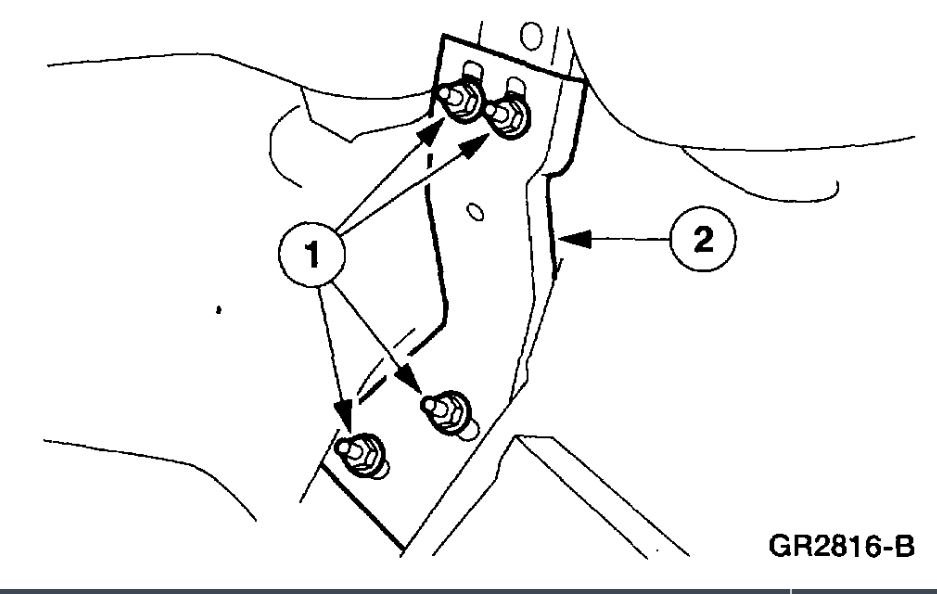 1

2

GR2816-B