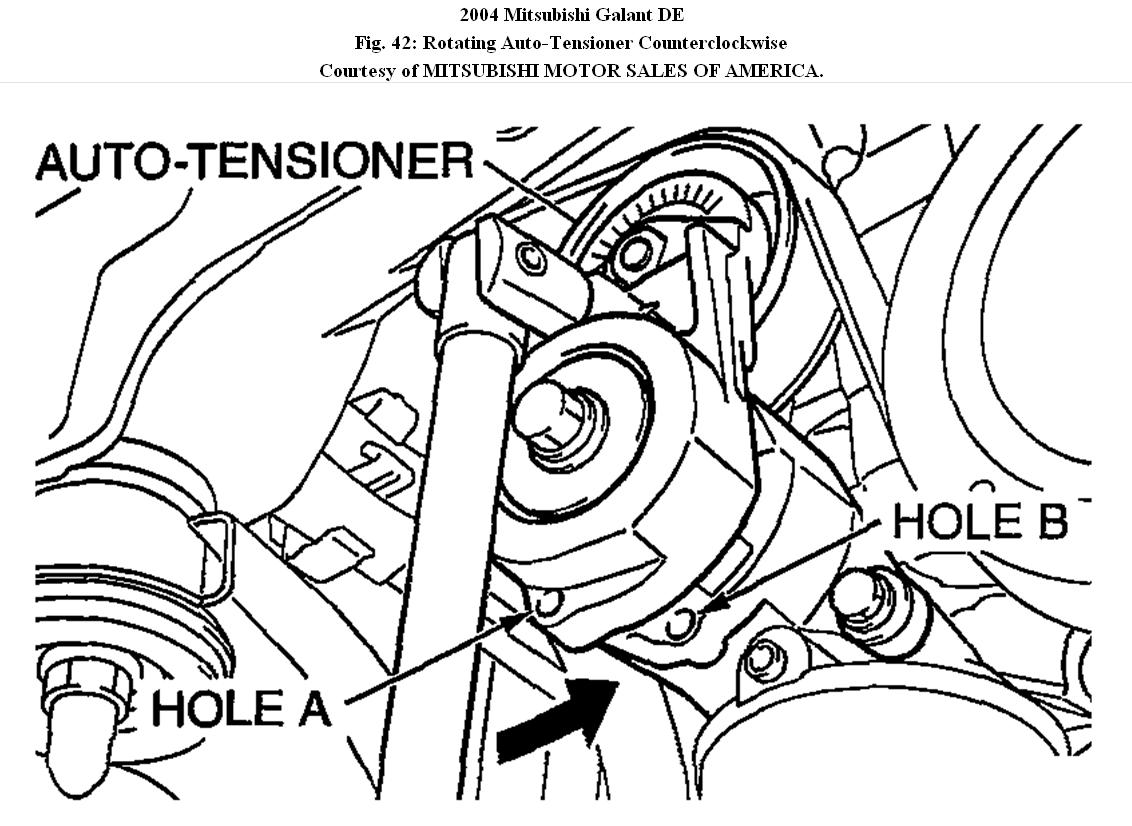 2004 Mitsubishi Galant DE
Fig. 42: Rotating Auto-Tensioner Counterclockwise
Courtesy of MITSUBISHI MOTOR SALES OF AMERICA.

AUTO-TENSIONER
HOLE B
HOLE A