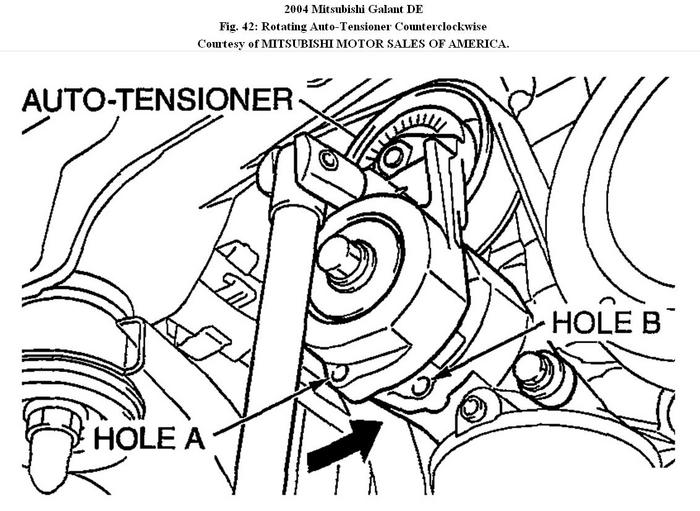 2004 Mitsubishi Galant DE
Fig. 42: Rotating Auto-Tensioner Counterclockwise
Courtesy of MITSUBISHI MOTOR SALES OF AMERICA.

AUTO-TENSIONER

HOLE B

HOLE A