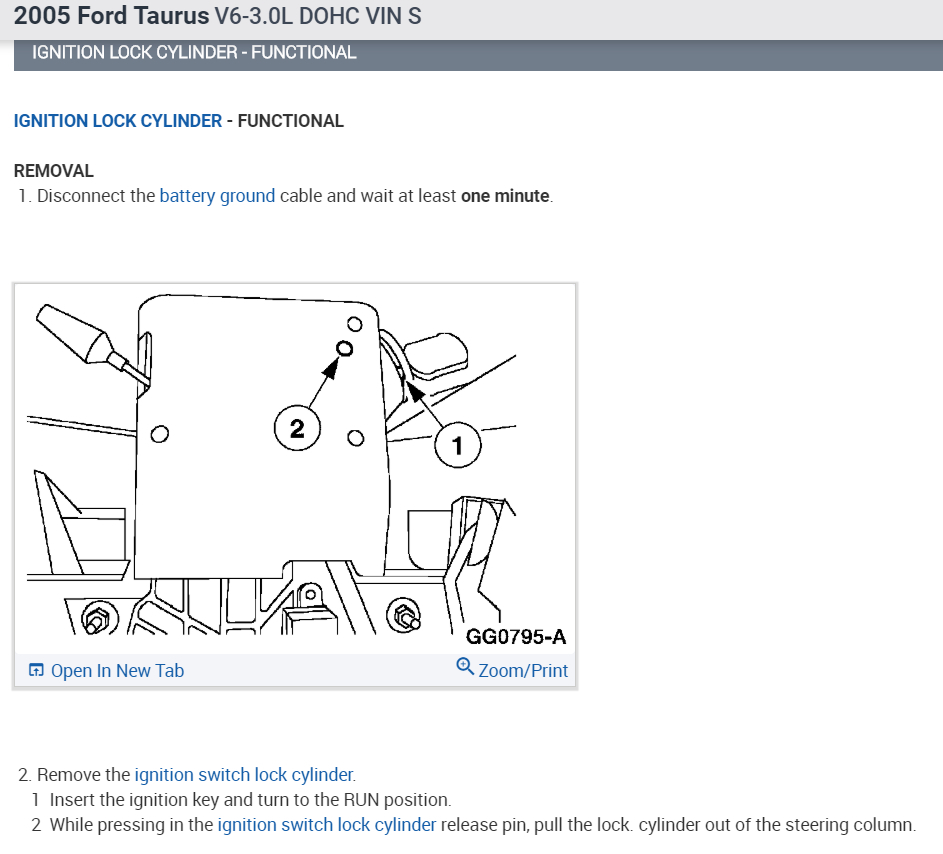 2005 Ford Taurus V6-3.0L DOHC VIN S

IGNITION LOCK CYLINDER - FUNCTIONAL

IGNITION LOCK CYLINDER - FUNCTIONAL

REMOVAL

1. Disconnect the battery ground cable and wait at least one minute.

2

1

GG0795-A

Open In New Tab

Zoom/Print

2. Remove the ignition switch lock cylinder.

1 Insert the ignition key and turn to the RUN position.

2 While pressing in the ignition switch lock cylinder release pin, pull the lock. cylinder out of the steering column.