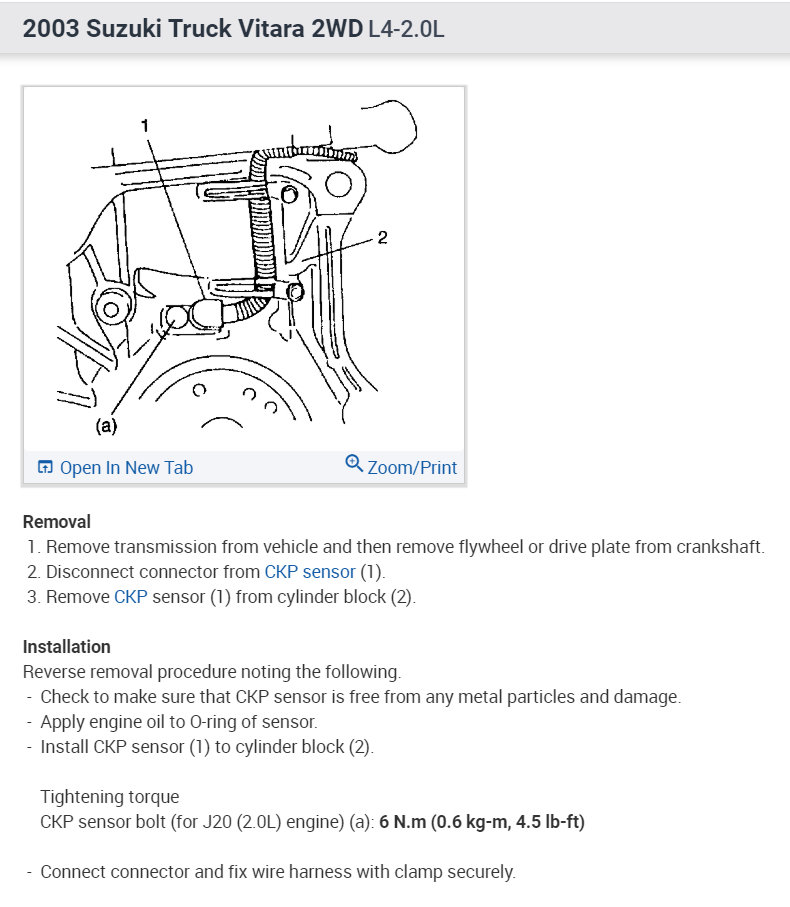 2003 Suzuki Truck Vitara 2WD L4-2.0L

1

2

(a)

Open In New Tab

Zoom/Print

Removal

1. Remove transmission from vehicle and then remove flywheel or drive plate from crankshaft.
2. Disconnect connector from CKP sensor (1).
3. Remove CKP sensor (1) from cylinder block (2).

Installation

Reverse removal procedure noting the following.

- Check to make sure that CKP sensor is free from any metal particles and damage.
- Apply engine oil to O-ring of sensor.
- Install CKP sensor (1) to cylinder block (2).

Tightening torque
CKP sensor bolt (for J20 (2.0L) engine) (a): 6 N.m (0.6 kg-m, 4.5 lb-ft)

- Connect connector and fix wire harness with clamp securely.