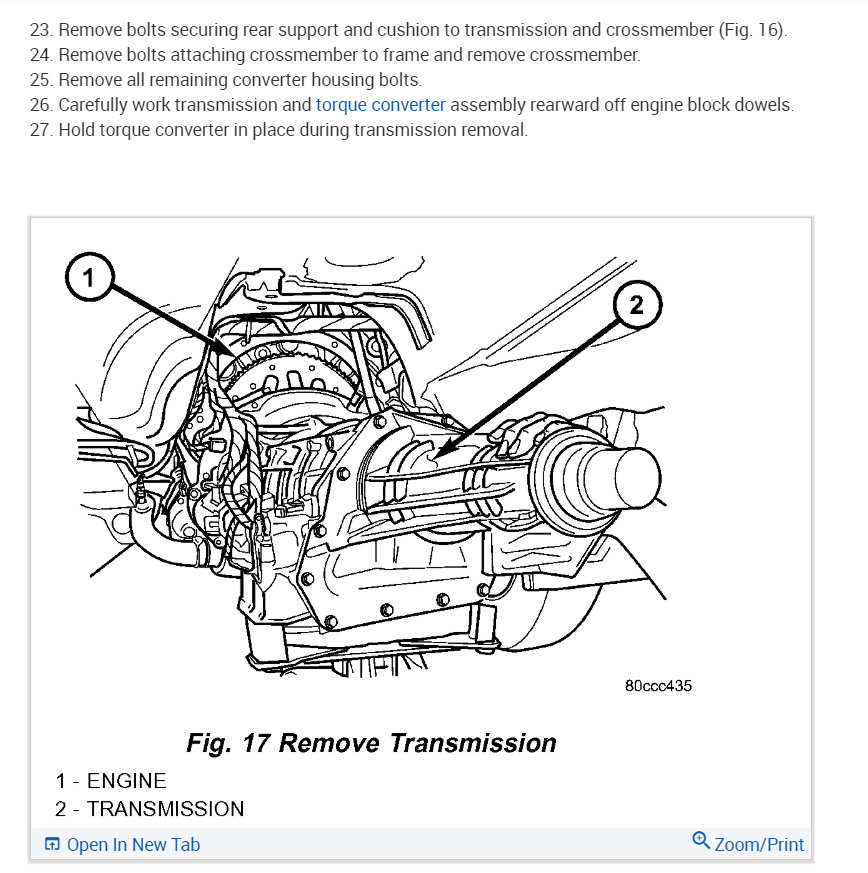 23. Remove bolts securing rear support and cushion to transmission and crossmember (Fig. 16).
24. Remove bolts attaching crossmember to frame and remove crossmember.
25. Remove all remaining converter housing bolts.
26. Carefully work transmission and torque converter assembly rearward off engine block dowels.
27. Hold torque converter in place during transmission removal.

1
2
80ccc435

Fig. 17 Remove Transmission

1 - ENGINE
2 - TRANSMISSION

Open In New Tab
Zoom/Print