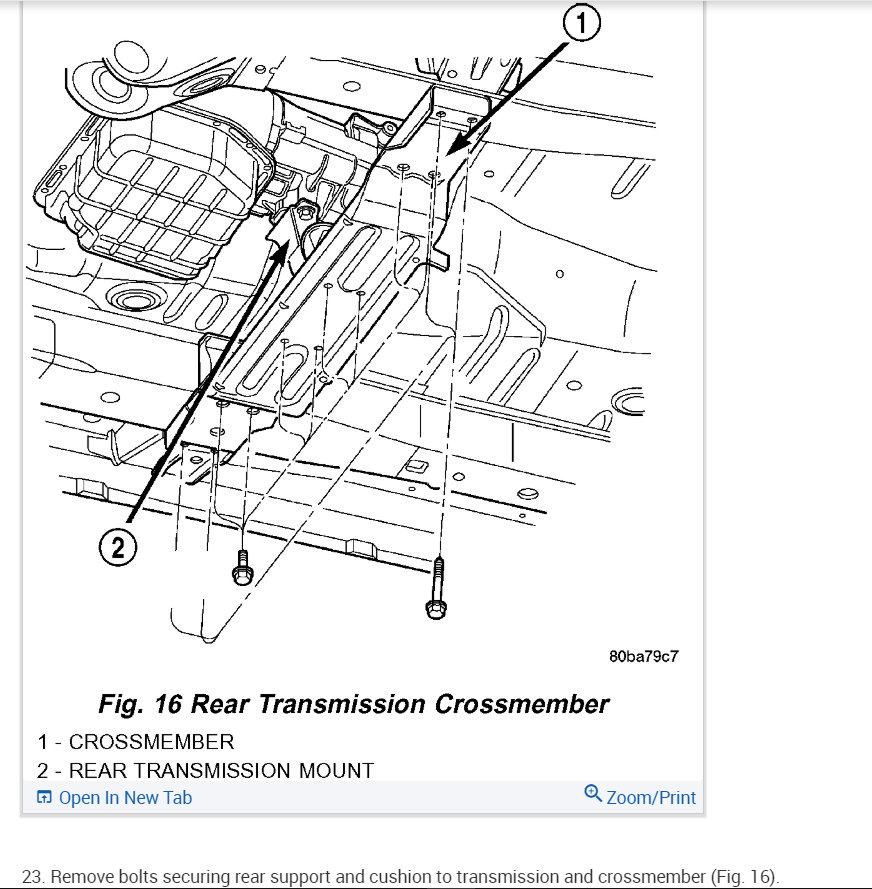 1

2

80ba79c7

Fig. 16 Rear Transmission Crossmember

1 - CROSSMEMBER
2 - REAR TRANSMISSION MOUNT

Open In New Tab

Zoom/Print

23. Remove bolts securing rear support and cushion to transmission and crossmember (Fig. 16).