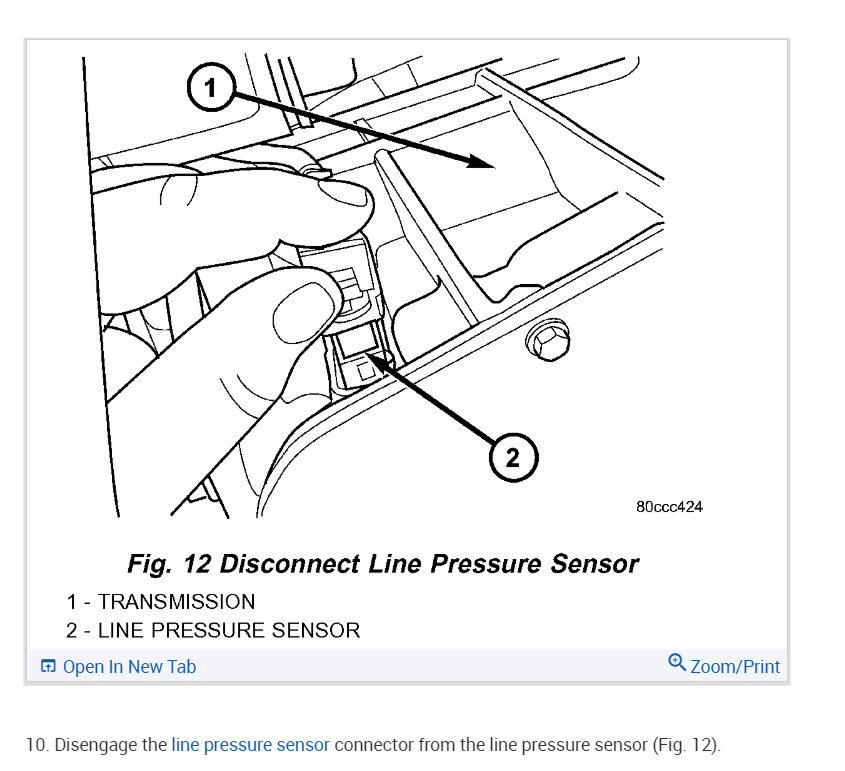 1

2

80ccc424

Fig. 12 Disconnect Line Pressure Sensor

1 - TRANSMISSION
2 - LINE PRESSURE SENSOR

Open In New Tab

Zoom/Print

10. Disengage the line pressure sensor connector from the line pressure sensor (Fig. 12).