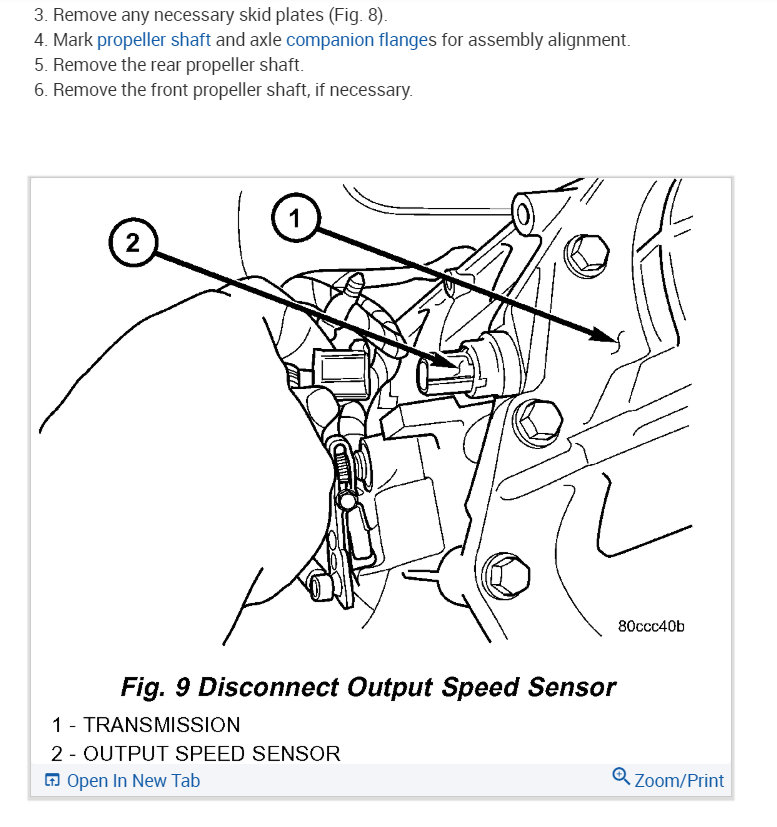 3. Remove any necessary skid plates (Fig. 8).
4. Mark propeller shaft and axle companion flanges for assembly alignment.
5. Remove the rear propeller shaft.
6. Remove the front propeller shaft, if necessary.

1

2

80ccc40b

Fig. 9 Disconnect Output Speed Sensor
1 - TRANSMISSION
2 - OUTPUT SPEED SENSOR

Open In New Tab

Zoom/Print