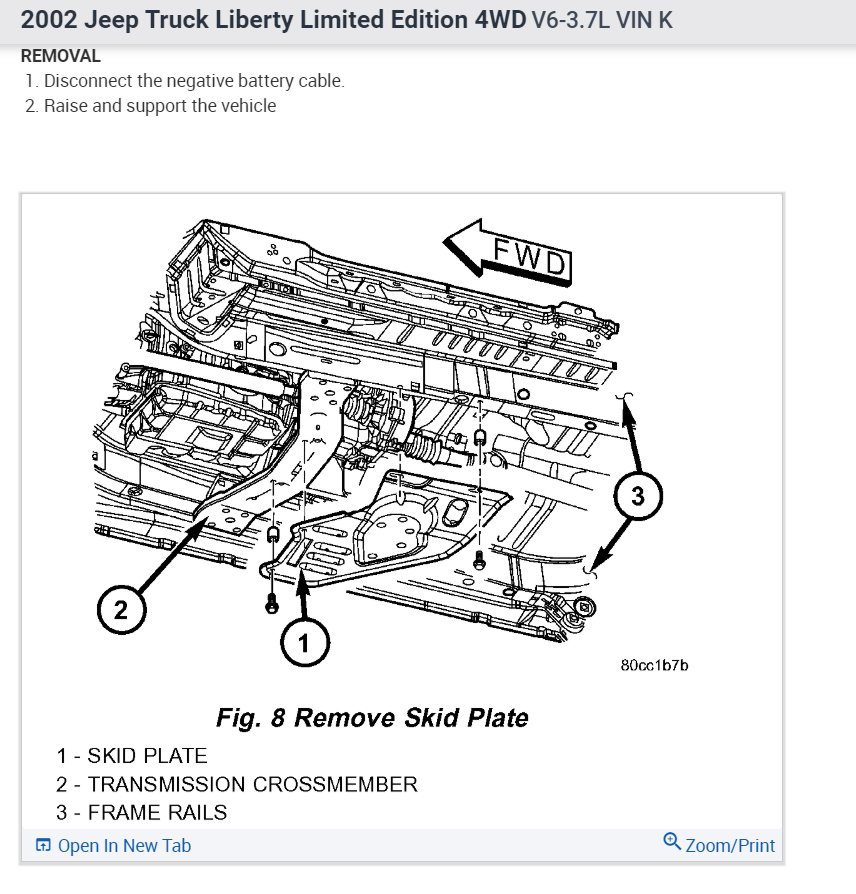 2002 Jeep Truck Liberty Limited Edition 4WD V6-3.7L VIN K

REMOVAL
1. Disconnect the negative battery cable.
2. Raise and support the vehicle

FWD

3

2

1

80cc1b7b

Fig. 8 Remove Skid Plate

1 - SKID PLATE
2 - TRANSMISSION CROSSMEMBER
3 - FRAME RAILS

Open In New Tab
Zoom/Print