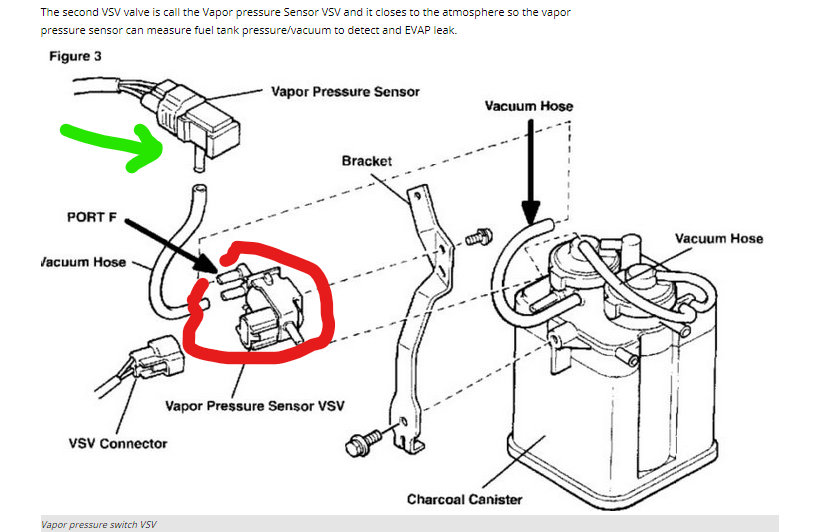 The second VSV valve is call the Vapor pressure Sensor VSV and it closes to the atmosphere so the vapor pressure sensor can measure fuel tank pressure/vacuum to detect and EVAP leak.

Figure 3

Vapor Pressure Sensor

Vacuum Hose

Bracket

PORT F

Vacuum Hose

Vacuum Hose

Vapor Pressure Sensor VSV

VSV Connector

Charcoal Canister

Vapor pressure switch VSV