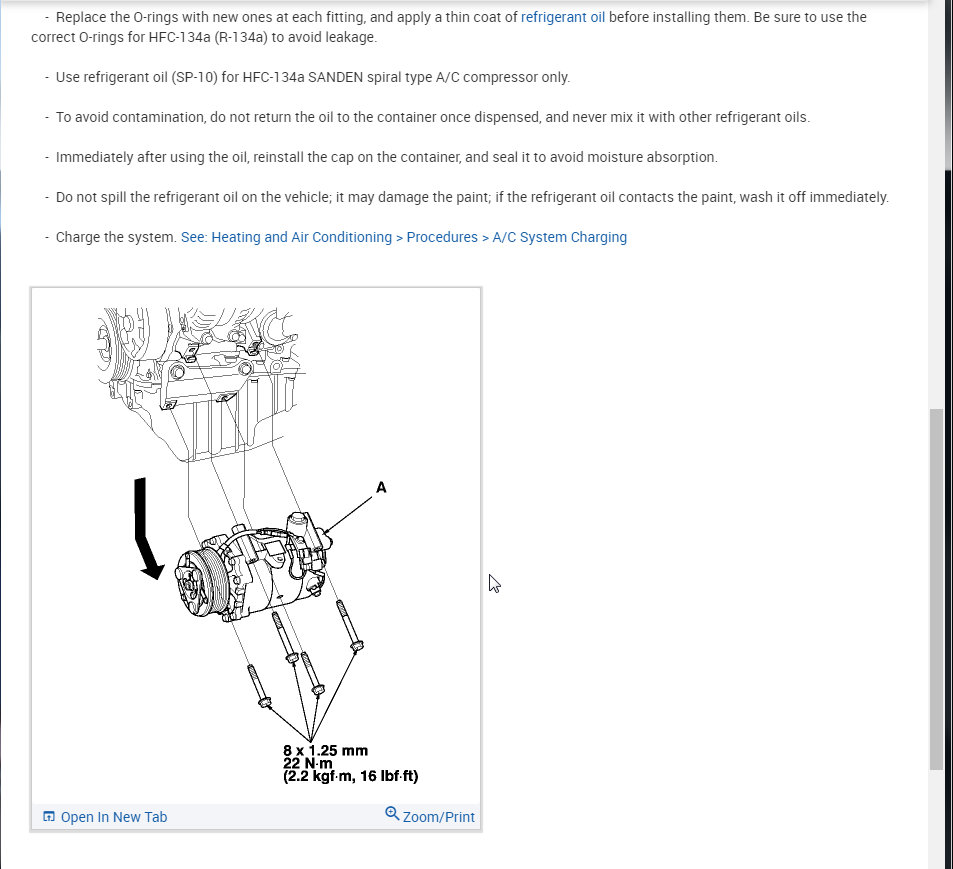 - Replace the O-rings with new ones at each fitting, and apply a thin coat of refrigerant oil before installing them. Be sure to use the correct O-rings for HFC-134a (R-134a) to avoid leakage.

- Use refrigerant oil (SP-10) for HFC-134a SANDEN spiral type A/C compressor only.

- To avoid contamination, do not return the oil to the container once dispensed, and never mix it with other refrigerant oils.

- Immediately after using the oil, reinstall the cap on the container, and seal it to avoid moisture absorption.

- Do not spill the refrigerant oil on the vehicle; it may damage the paint; if the refrigerant oil contacts the paint, wash it off immediately.

- Charge the system. See: Heating and Air Conditioning > Procedures > A/C System Charging

A

8 x 1.25 mm
22 N·m
(2.2 kgf·m, 16 lbf·ft)

Open In New Tab

Zoom/Print