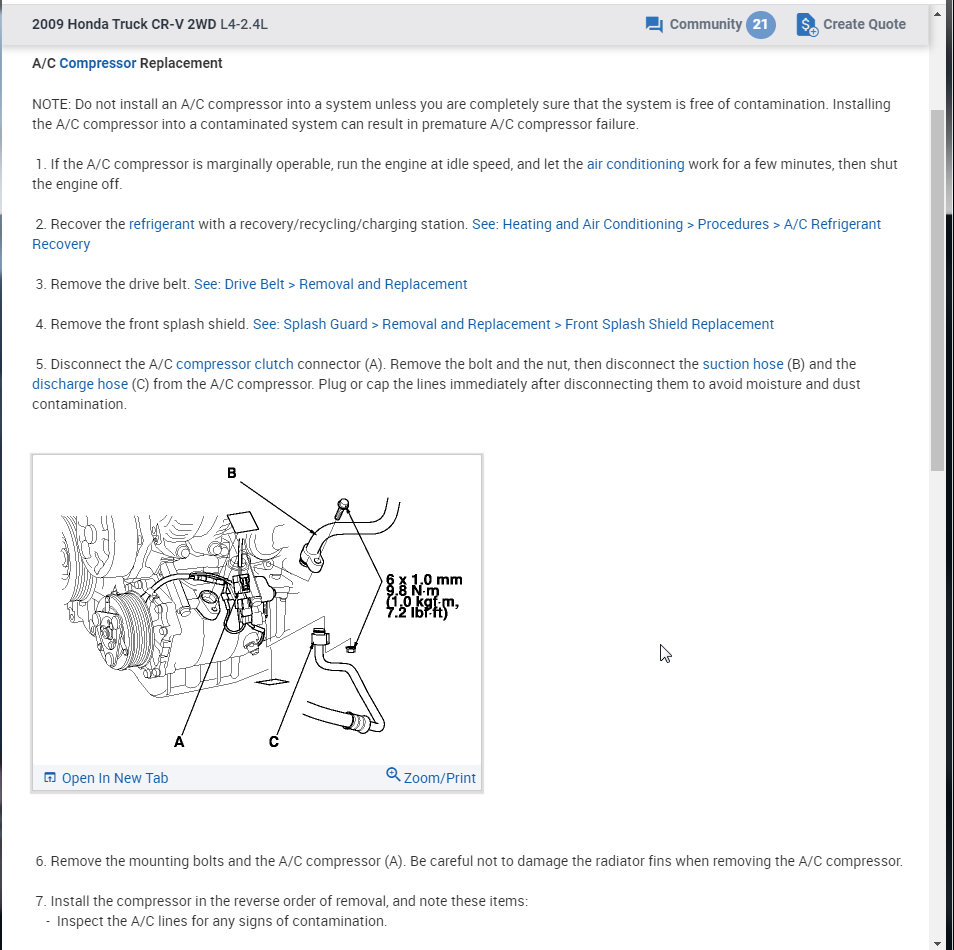 2009 Honda Truck CR-V 2WD L4-2.4L

Community 21 Create Quote

A/C Compressor Replacement

NOTE: Do not install an A/C compressor into a system unless you are completely sure that the system is free of contamination. Installing the A/C compressor into a contaminated system can result in premature A/C compressor failure.

1. If the A/C compressor is marginally operable, run the engine at idle speed, and let the air conditioning work for a few minutes, then shut the engine off.

2. Recover the refrigerant with a recovery/recycling/charging station. See: Heating and Air Conditioning > Procedures > A/C Refrigerant Recovery

3. Remove the drive belt. See: Drive Belt > Removal and Replacement

4. Remove the front splash shield. See: Splash Guard > Removal and Replacement > Front Splash Shield Replacement

5. Disconnect the A/C compressor clutch connector (A). Remove the bolt and the nut, then disconnect the suction hose (B) and the discharge hose (C) from the A/C compressor. Plug or cap the lines immediately after disconnecting them to avoid moisture and dust contamination.

B

6 x 1.0 mm
9.8 N·m
(1.0 kgf·m,
7.2 lbf·ft)

A

C

Open In New Tab

Zoom/Print

6. Remove the mounting bolts and the A/C compressor (A). Be careful not to damage the radiator fins when removing the A/C compressor.

7. Install the compressor in the reverse order of removal, and note these items:
- Inspect the A/C lines for any signs of contamination.