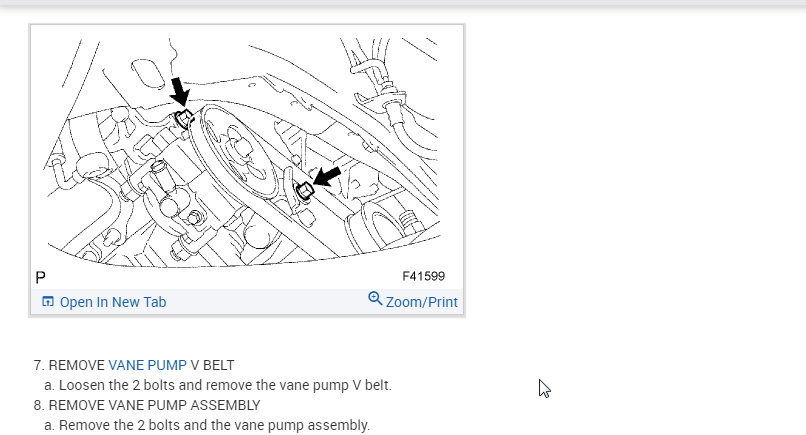 P

F41599

Open In New Tab

Zoom/Print

7. REMOVE VANE PUMP V BELT

a. Loosen the 2 bolts and remove the vane pump V belt.

8. REMOVE VANE PUMP ASSEMBLY

a. Remove the 2 bolts and the vane pump assembly.