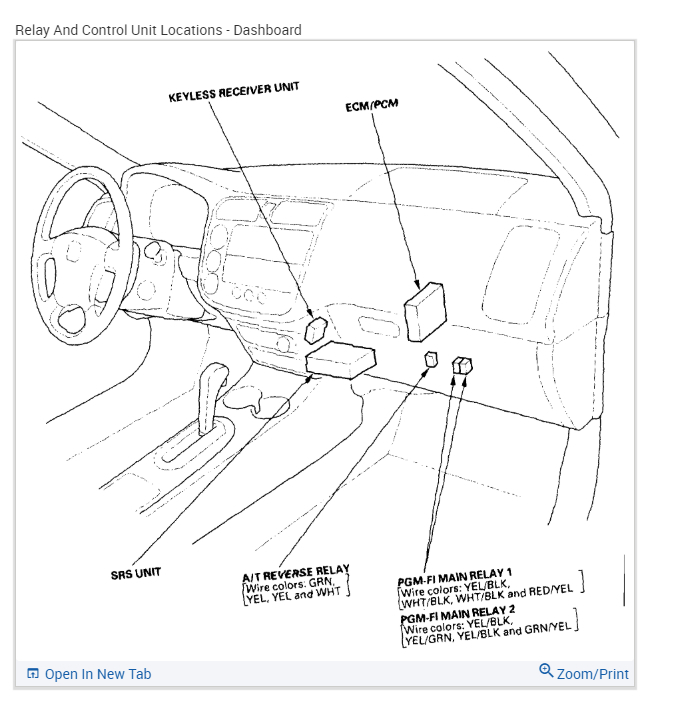 Relay And Control Unit Locations - Dashboard

KEYLESS RECEIVER UNIT

ECM/PCM

SRS UNIT

A/T REVERSE RELAY
[Wire colors: GRN, YEL, YEL and WHT]

PGM-FI MAIN RELAY 1
[Wire colors: YEL/BLK, WHT/BLK, WHT/BLK and RED/YEL]

PGM-FI MAIN RELAY 2
[Wire colors: YEL/BLK, YEL/GRN, YEL/BLK and GRN/YEL]

Open In New Tab

Zoom/Print