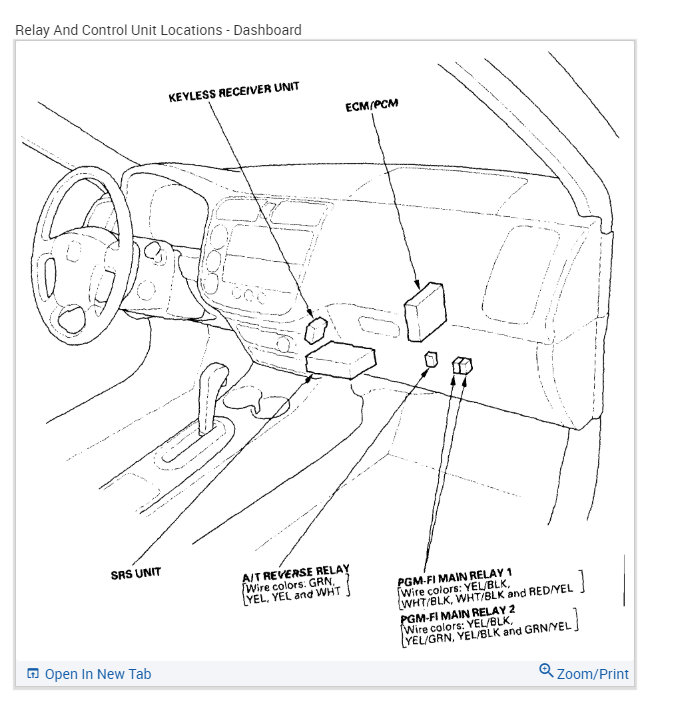 Relay And Control Unit Locations - Dashboard

KEYLESS RECEIVER UNIT

ECM/PCM

SRS UNIT

A/T REVERSE RELAY
[Wire colors: GRN, YEL, YEL and WHT]

PGM-FI MAIN RELAY 1
[Wire colors: YEL/BLK, WHT/BLK, WHT/BLK and RED/YEL]

PGM-FI MAIN RELAY 2
[Wire colors: YEL/BLK, YEL/GRN, YEL/BLK and GRN/YEL]

Open In New Tab

Zoom/Print