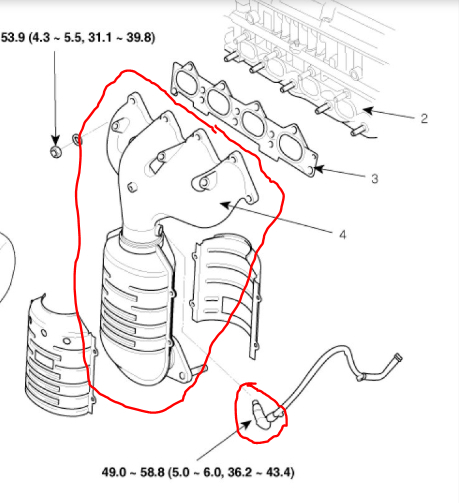 53.9 (4.3 ~ 5.5, 31.1 ~ 39.8)

2

3

4

49.0 ~ 58.8 (5.0 ~ 6.0, 36.2 ~ 43.4)