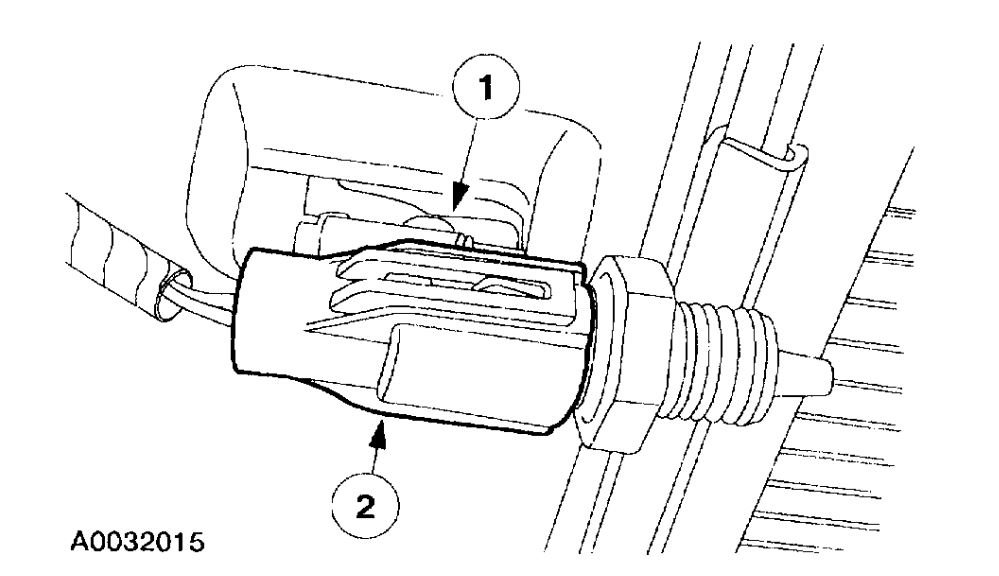 1

2

A0032015