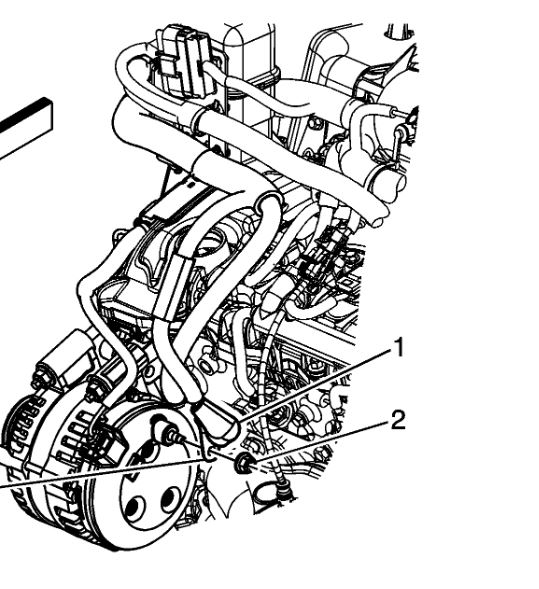 1
2