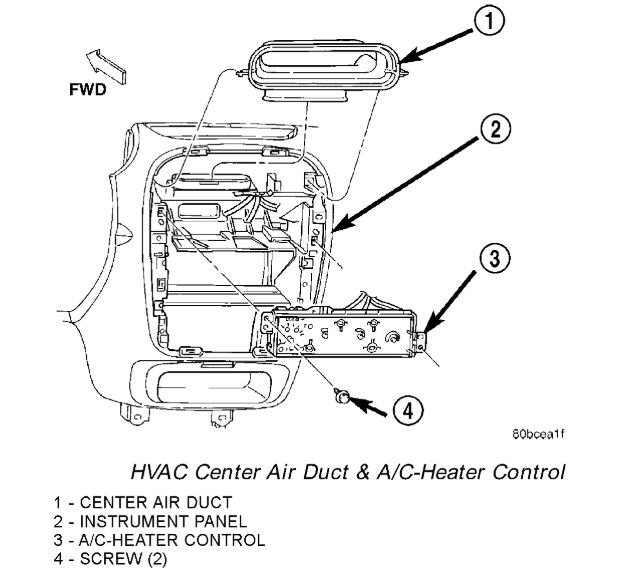 FWD

1

2

3

4

80bcea1f

HVAC Center Air Duct & A/C-Heater Control

1 - CENTER AIR DUCT
2 - INSTRUMENT PANEL
3 - A/C-HEATER CONTROL
4 - SCREW (2)