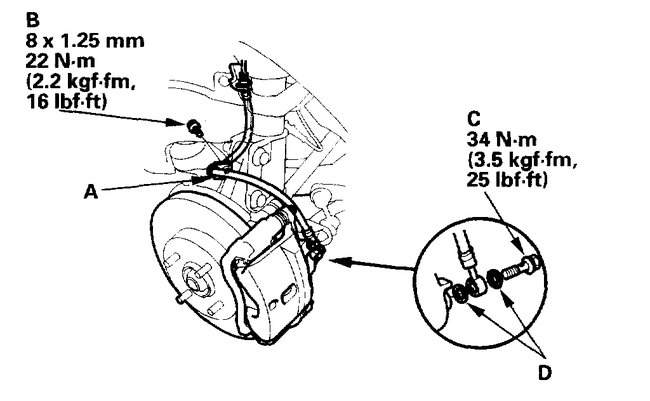 B
8 x 1.25 mm
22 N·m
(2.2 kgf·fm,
16 lbf·ft)

A

C
34 N·m
(3.5 kgf·fm,
25 lbf·ft)

D