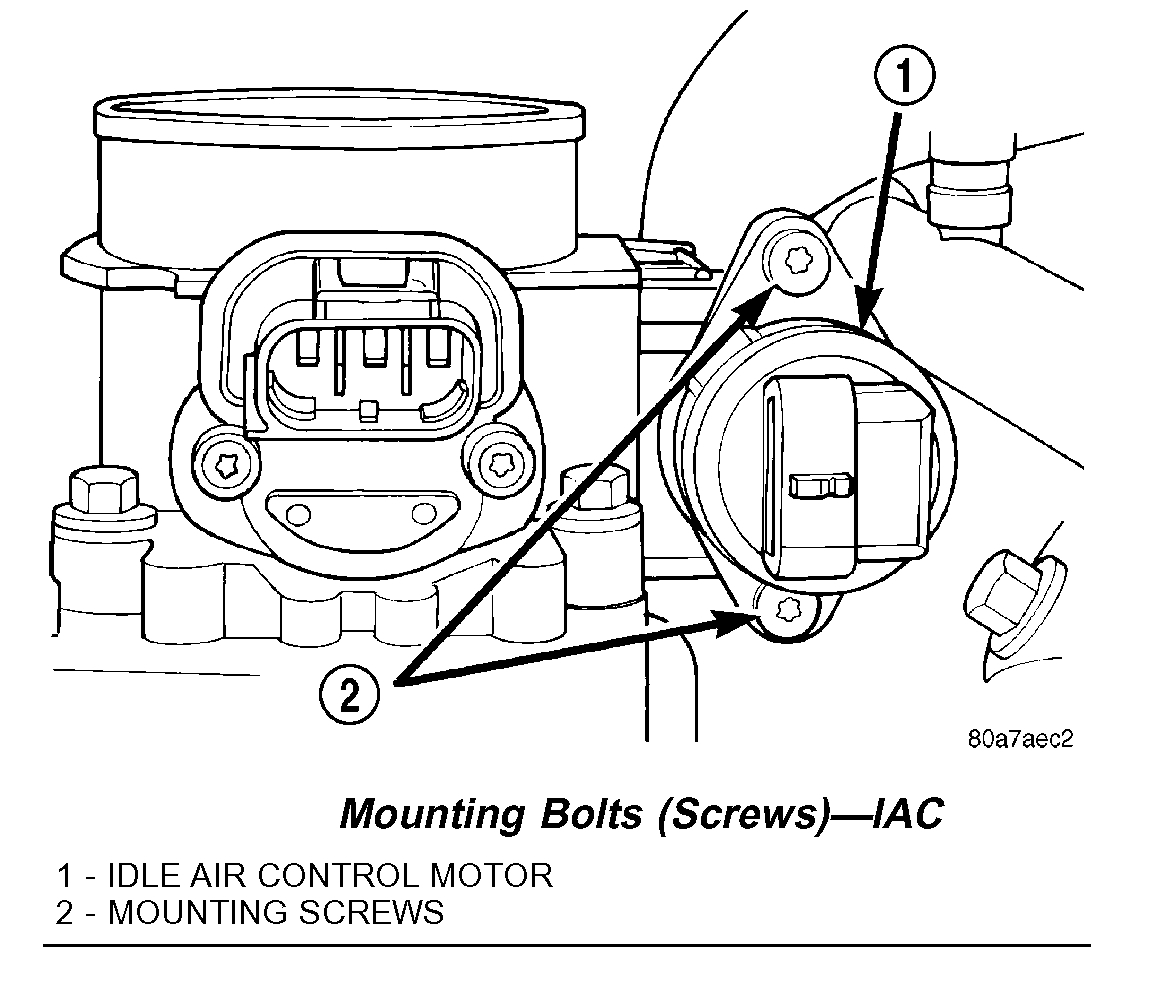 1

2

80a7aec2

Mounting Bolts (Screws)—IAC

1 - IDLE AIR CONTROL MOTOR
2 - MOUNTING SCREWS