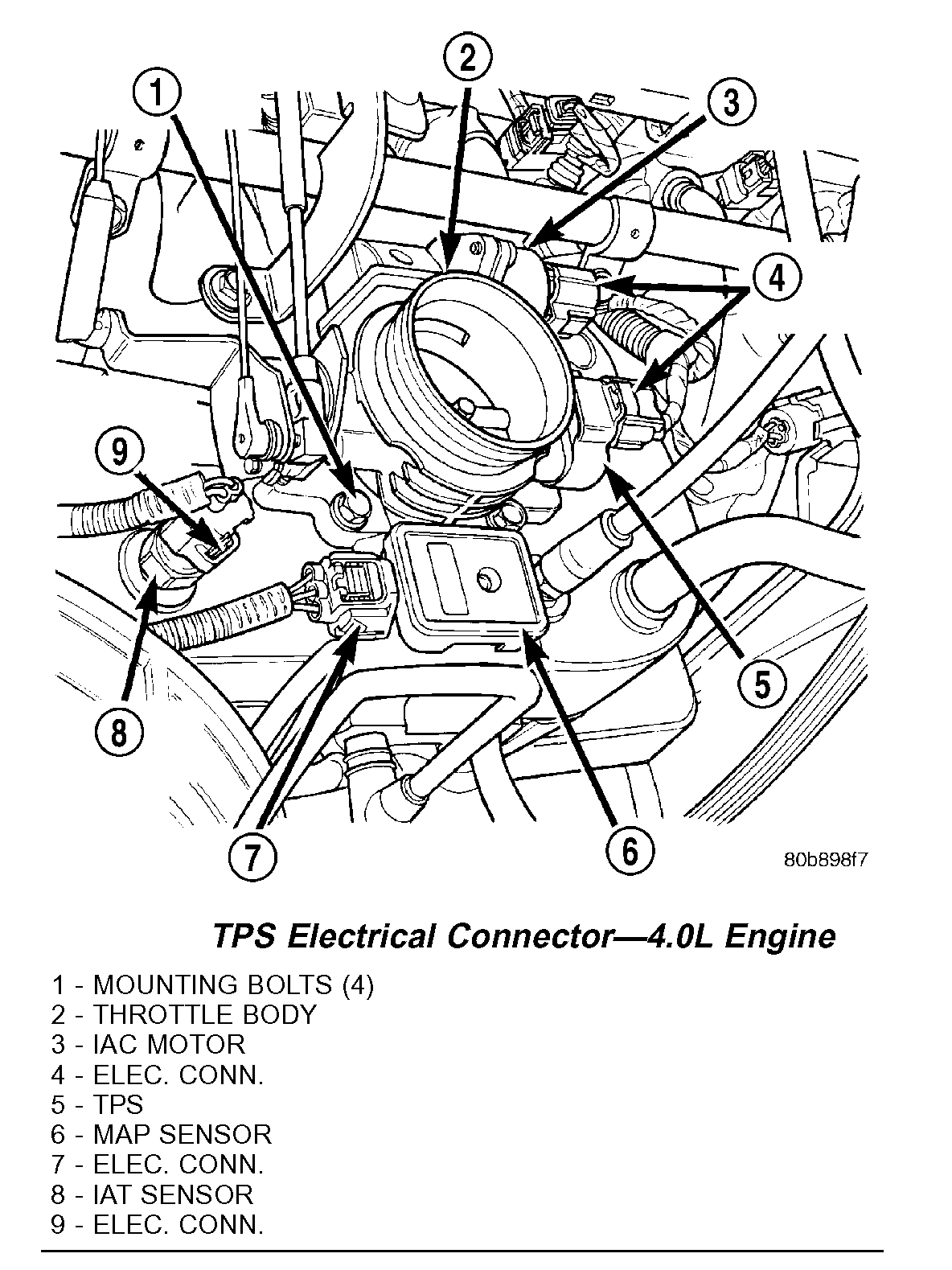 1
2
3
4
9
5
8
7
6
80b898f7

TPS Electrical Connector—4.0L Engine

1 - MOUNTING BOLTS (4)
2 - THROTTLE BODY
3 - IAC MOTOR
4 - ELEC. CONN.
5 - TPS
6 - MAP SENSOR
7 - ELEC. CONN.
8 - IAT SENSOR
9 - ELEC. CONN.