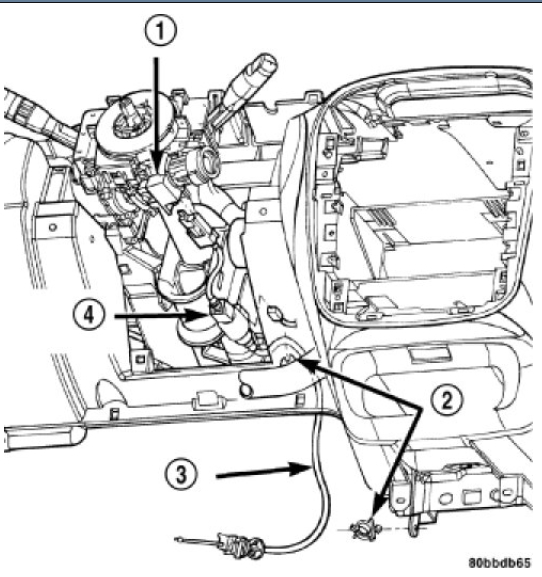 1
4
2
3
80bbdb65