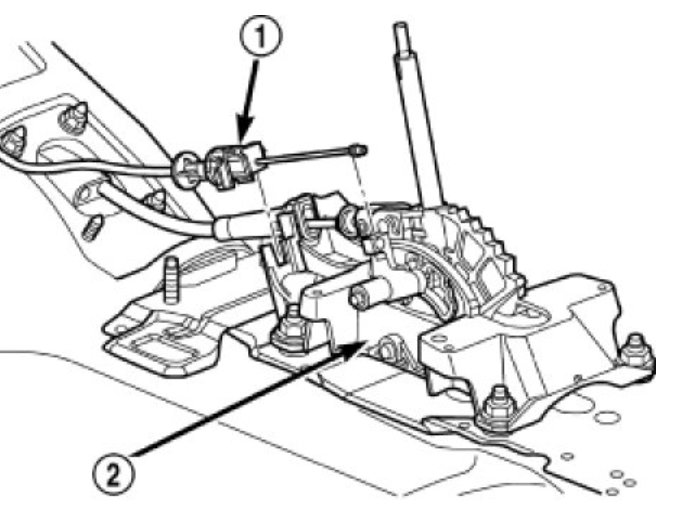 1
2