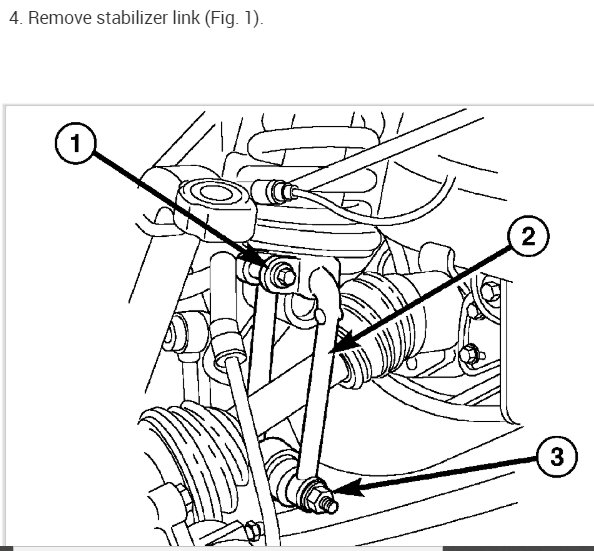 4. Remove stabilizer link (Fig. 1).

1

2

3