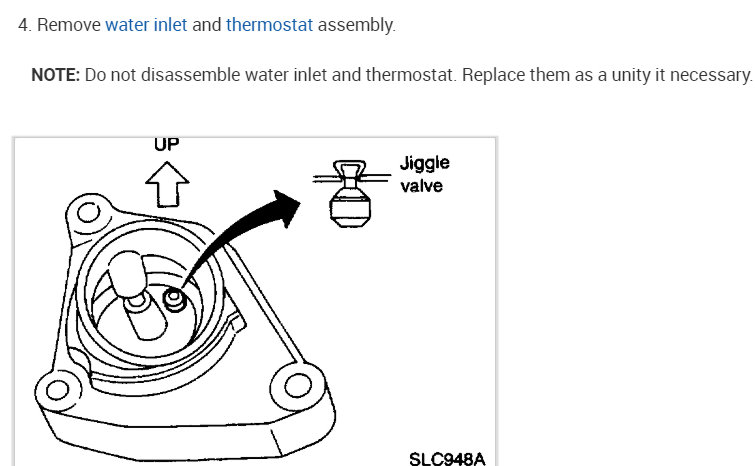 4. Remove water inlet and thermostat assembly.

NOTE: Do not disassemble water inlet and thermostat. Replace them as a unity it necessary.

UP

Jiggle valve

SLC948A