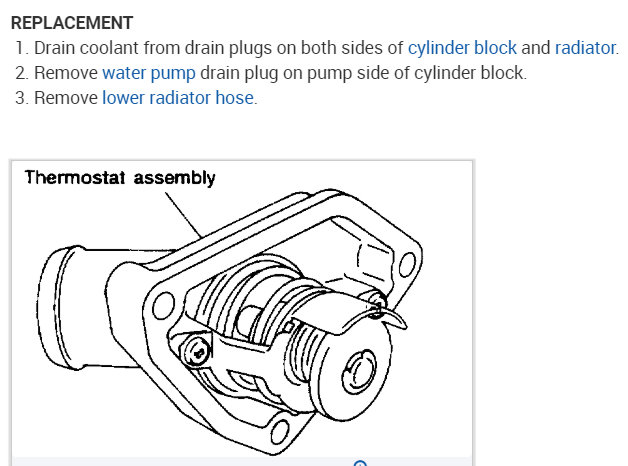 REPLACEMENT

1. Drain coolant from drain plugs on both sides of cylinder block and radiator.
2. Remove water pump drain plug on pump side of cylinder block.
3. Remove lower radiator hose.

Thermostat assembly