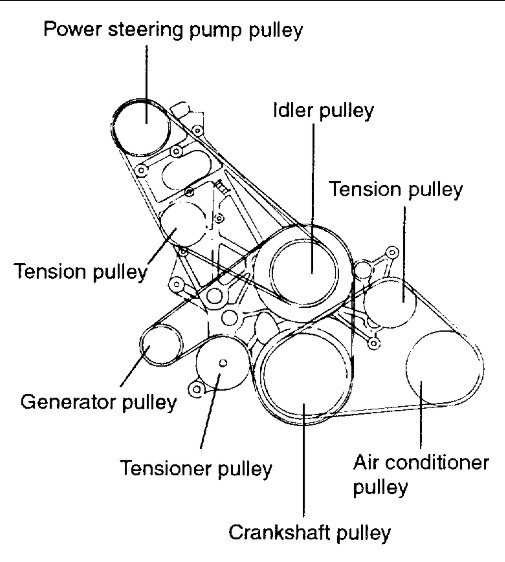 Power steering pump pulley

Idler pulley

Tension pulley

Tension pulley

Generator pulley

Tensioner pulley

Air conditioner pulley

Crankshaft pulley